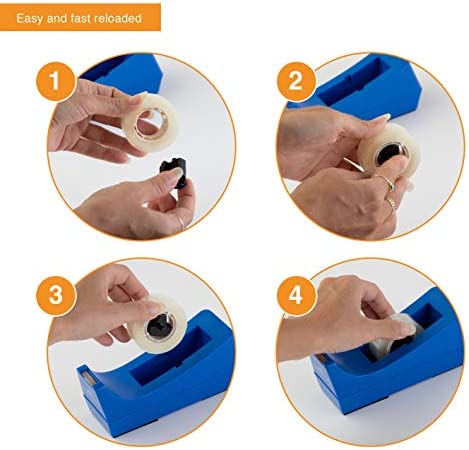 Easy and fast reloaded

1

2

3

4